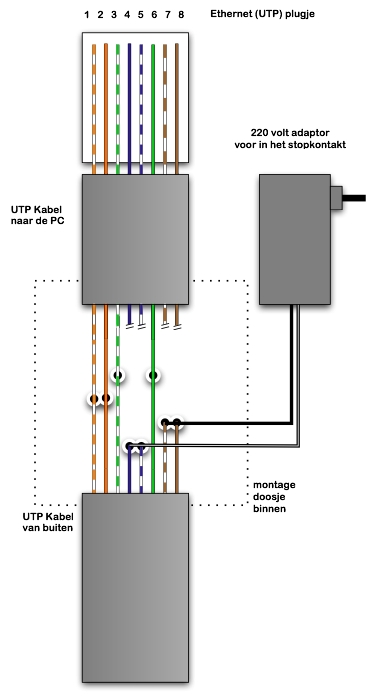 1 2 3 4 5 6 7 8

Ethernet (UTP) plugje

220 volt adaptor voor in het stopkontakt

UTP Kabel naar de PC

montage doosje binnen

UTP Kabel van buiten